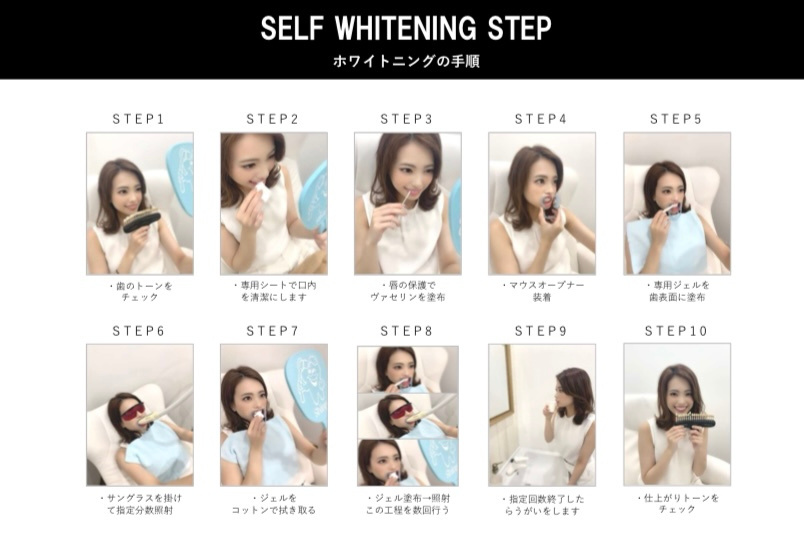 SELF WHITENING STEP
ホワイトニングの手順

STEP1
・歯のトーンをチェック

STEP2
・専用シートで口内を清潔にします

STEP3
・唇の保護でヴァセリンを塗布

STEP4
・マウスオープナー装着

STEP5
・専用ジェルを歯表面に塗布

STEP6
・サングラスを掛けて指定分数照射

STEP7
・ジェルをコットンで拭き取る

STEP8
・ジェル塗布→照射この工程を数回行う

STEP9
・指定回数終了したらうがいをします

STEP10
・仕上がりトーンをチェック